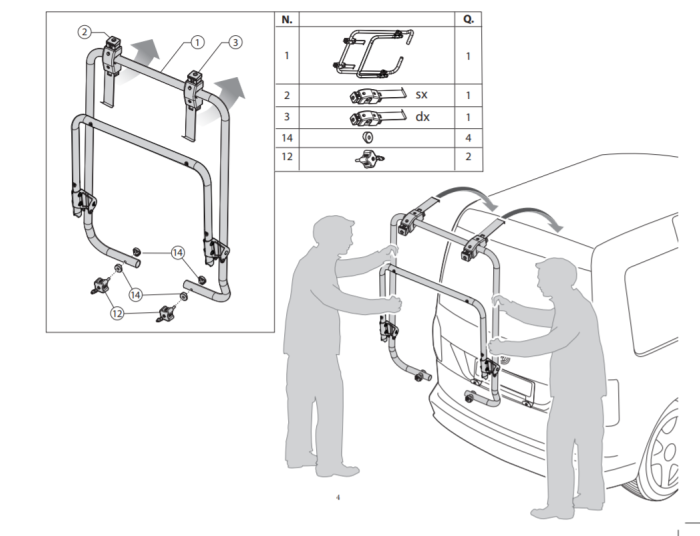 2
1
3
14
14
12

| N. | | Q. |
|---|---|---|
| 1 | | 1 |
| 2 | sx | 1 |
| 3 | dx | 1 |
| 14 | | 4 |
| 12 | | 2 |

4